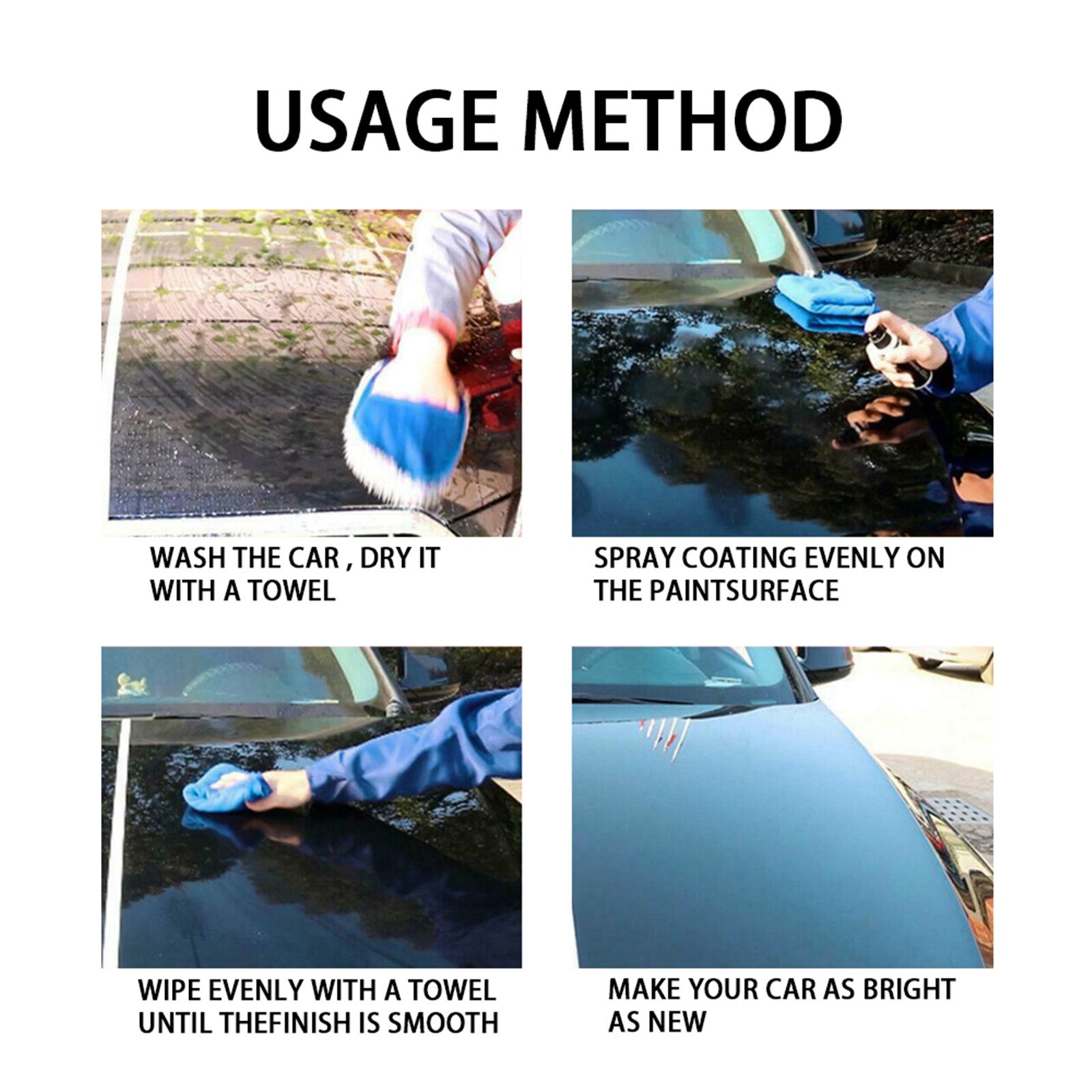 USAGE METHOD

WASH THE CAR , DRY IT WITH A TOWEL

SPRAY COATING EVENLY ON THE PAINTSURFACE

WIPE EVENLY WITH A TOWEL UNTIL THEFINISH IS SMOOTH

MAKE YOUR CAR AS BRIGHT AS NEW