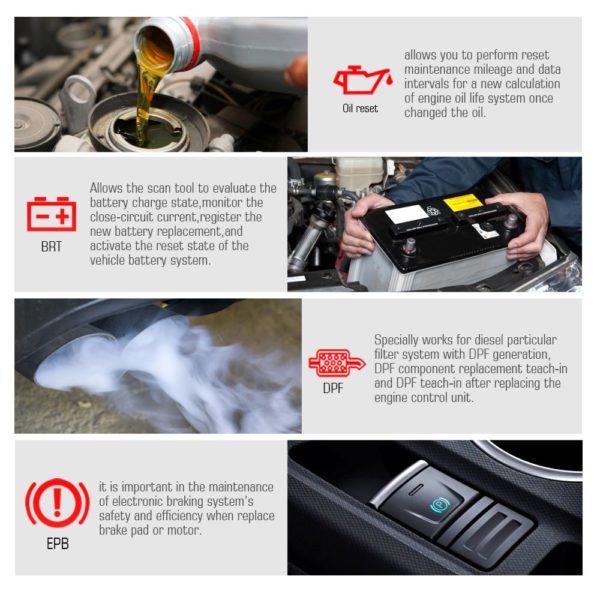 Oil reset

allows you to perform reset maintenance mileage and data intervals for a new calculation of engine oil life system once changed the oil.

BRT

Allows the scan tool to evaluate the battery charge state,monitor the close-circuit current,register the new battery replacement,and activate the reset state of the vehicle battery system.

DPF

Specially works for diesel particular filter system with DPF generation, DPF component replacement teach-in and DPF teach-in after replacing the engine control unit.

EPB

it is important in the maintenance of electronic braking system's safety and efficiency when replace brake pad or motor.